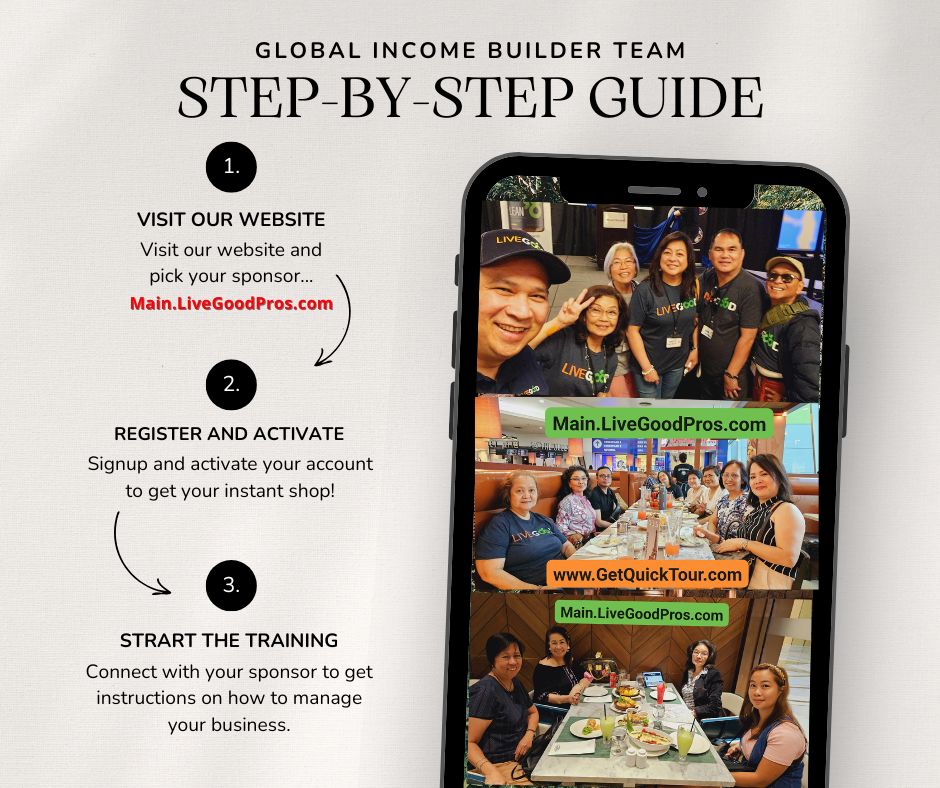 GLOBAL INCOME BUILDER TEAM
STEP-BY-STEP GUIDE

1.

VISIT OUR WEBSITE
Visit our website and pick your sponsor...
Main.LiveGoodPros.com

2.

REGISTER AND ACTIVATE
Signup and activate your account to get your instant shop!

3.

STRART THE TRAINING
Connect with your sponsor to get instructions on how to manage your business.

LIVEGOOD
LIVEGOOD
LIVEGOOD
Main.LiveGoodPros.com
LIVEGOOD
www.GetQuickTour.com
Main.LiveGoodPros.com